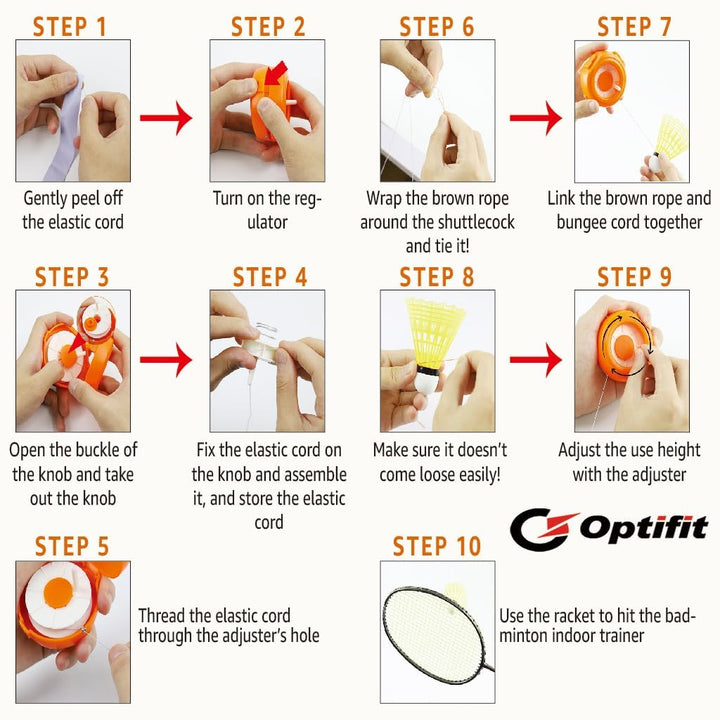 STEP 1

Gently peel off the elastic cord

STEP 2

Turn on the regulator

STEP 3

Open the buckle of the knob and take out the knob

STEP 4

Fix the elastic cord on the knob and assemble it, and store the elastic cord

STEP 5

Thread the elastic cord through the adjuster's hole

STEP 6

Wrap the brown rope around the shuttlecock and tie it!

STEP 7

Link the brown rope and bungee cord together

STEP 8

Make sure it doesn't come loose easily!

STEP 9

Adjust the use height with the adjuster

Optifit

STEP 10

Use the racket to hit the badminton indoor trainer